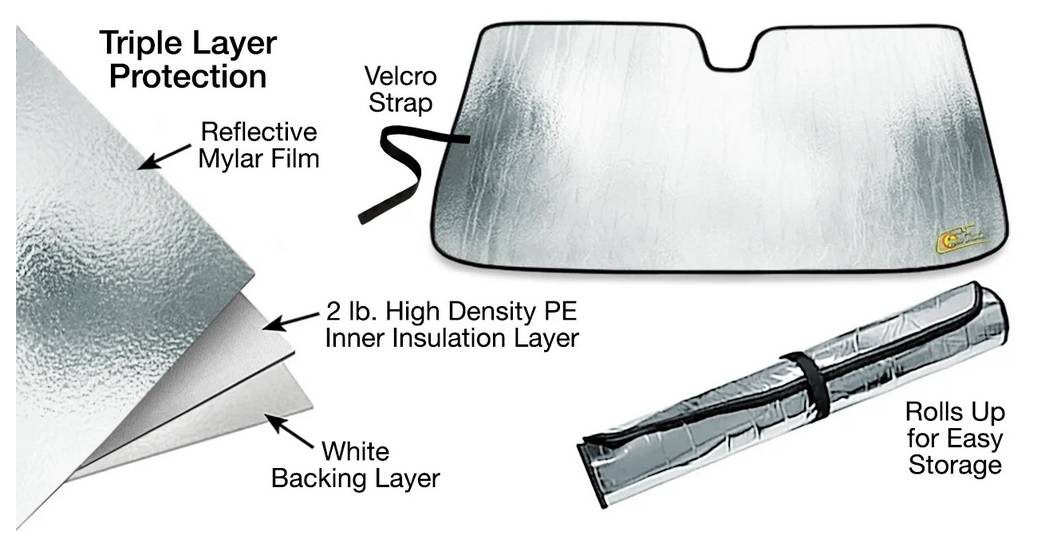 Triple Layer Protection

Reflective Mylar Film

2 lb. High Density PE Inner Insulation Layer

White Backing Layer

Velcro Strap

Rolls Up for Easy Storage